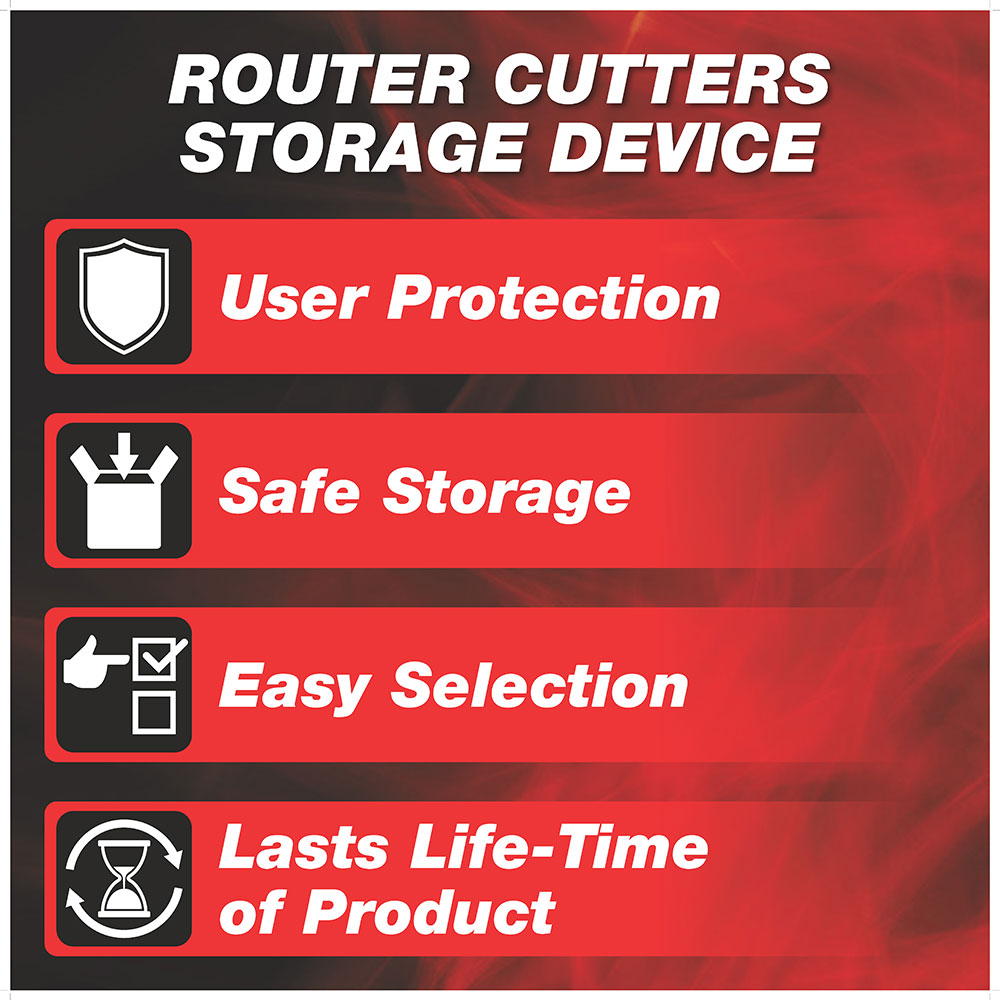 ROUTER CUTTERS STORAGE DEVICE

User Protection

Safe Storage

Easy Selection

Lasts Life-Time of Product